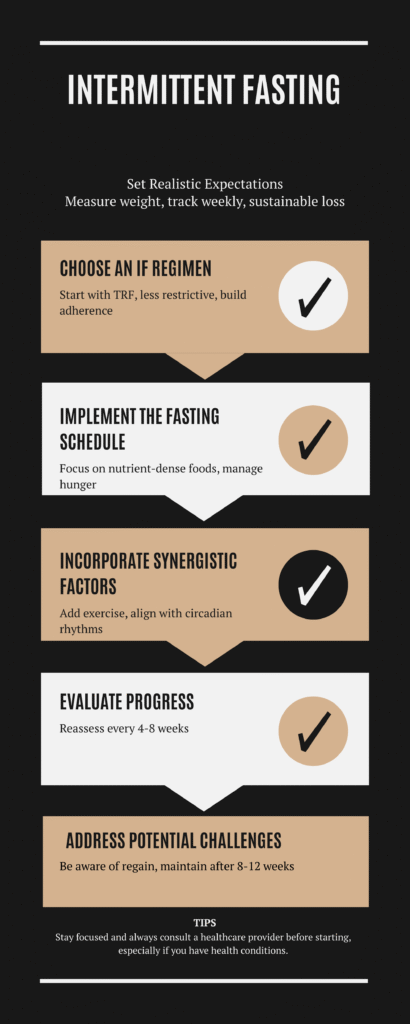 INTERMITTENT FASTING

Set Realistic Expectations
Measure weight, track weekly, sustainable loss

CHOOSE AN IF REGIMEN

Start with TRF, less restrictive, build adherence

✓

IMPLEMENT THE FASTING SCHEDULE

Focus on nutrient-dense foods, manage hunger

✓

INCORPORATE SYNERGISTIC FACTORS

Add exercise, align with circadian rhythms

✓

EVALUATE PROGRESS

Reassess every 4-8 weeks

✓

ADDRESS POTENTIAL CHALLENGES

Be aware of regain, maintain after 8-12 weeks

TIPS
Stay focused and always consult a healthcare provider before starting, especially if you have health conditions.